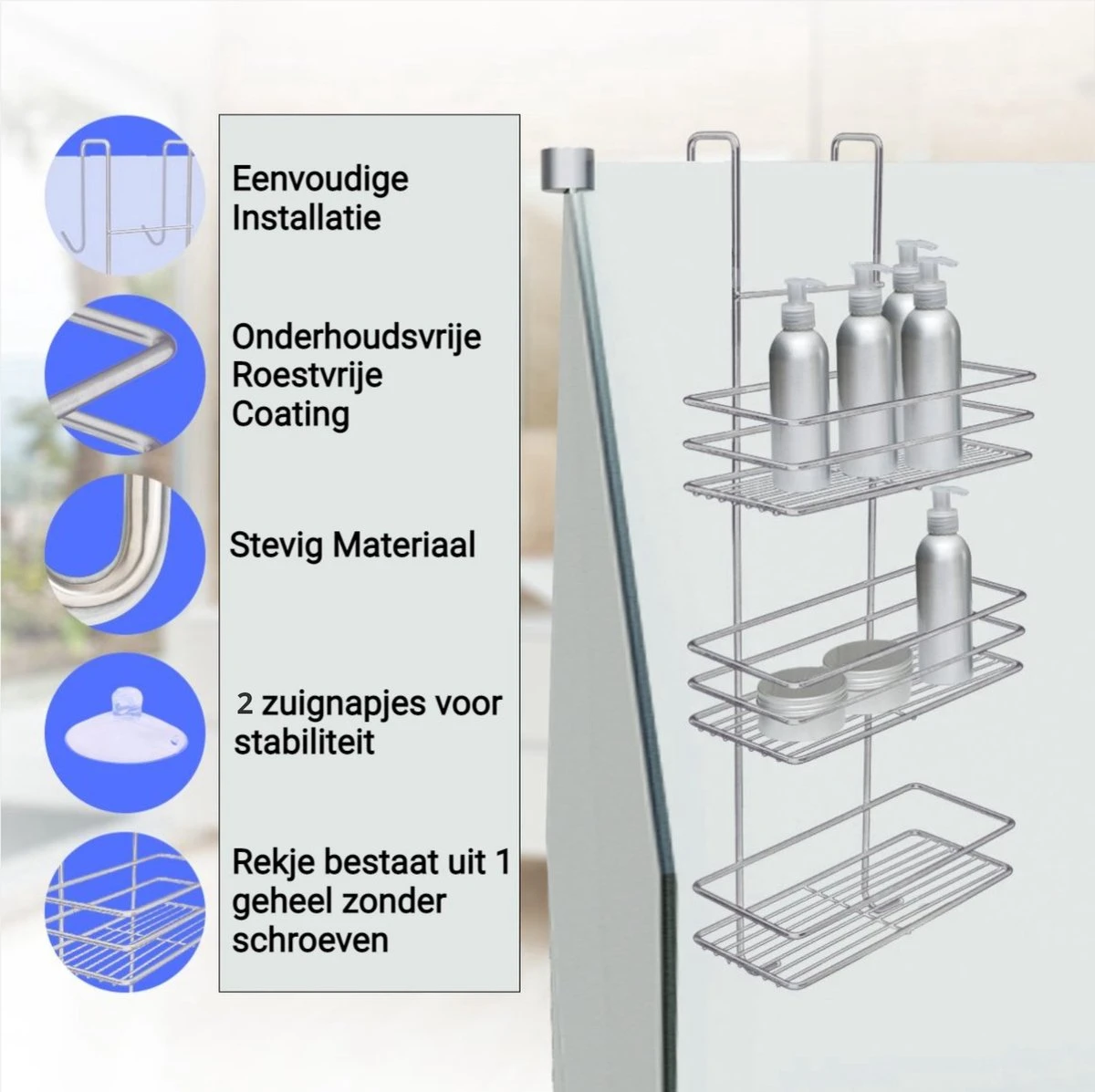 Eenvoudige Installatie

Onderhoudsvrije Roestvrije Coating

Stevig Materiaal

2 zuignapjes voor stabiliteit

Rekje bestaat uit 1 geheel zonder schroeven