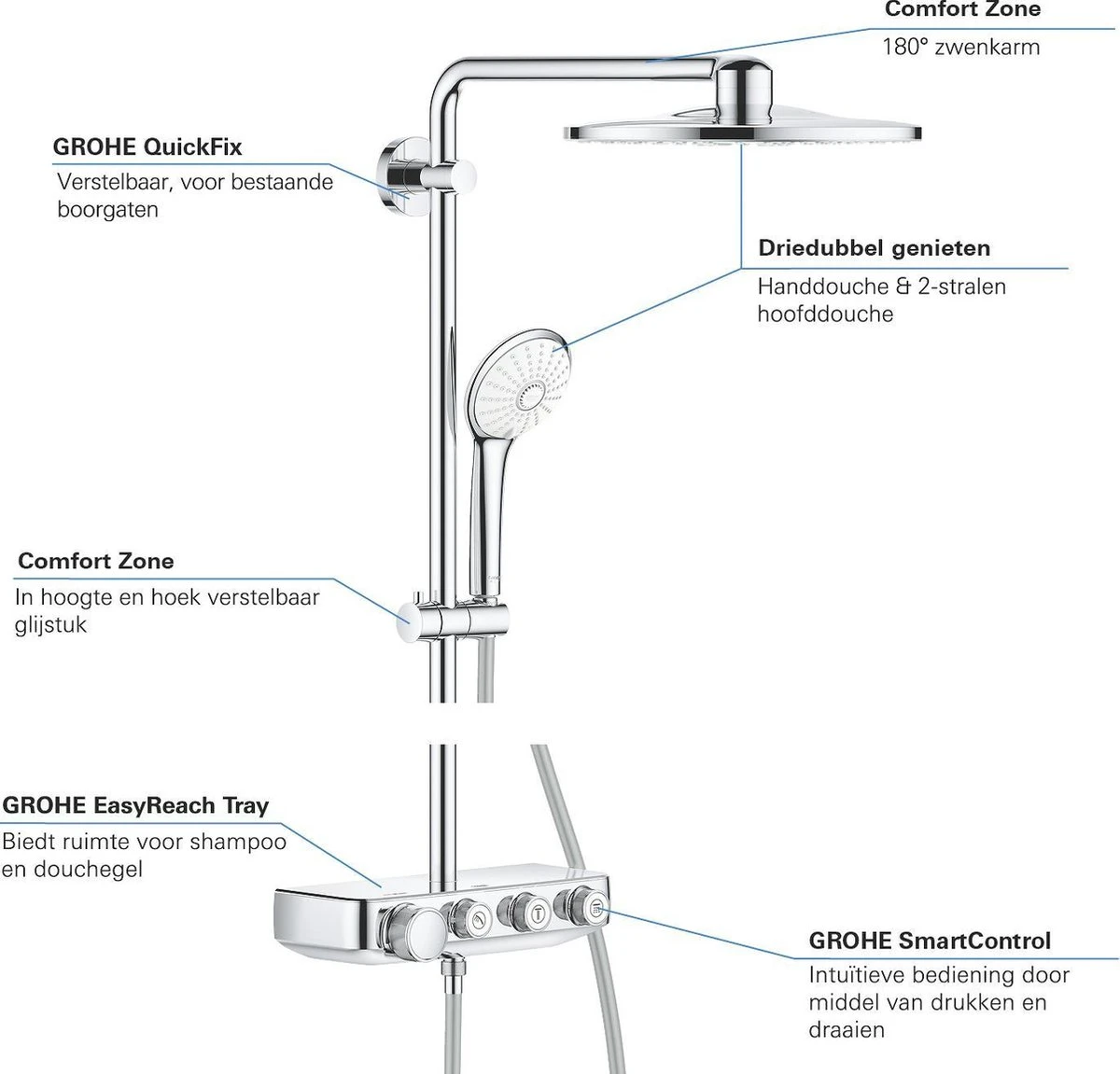 Comfort Zone
180° zwenkarm

GROHE QuickFix
Verstelbaar, voor bestaande boorgaten

Driedubbel genieten
Handdouche & 2-stralen hoofddouche

Comfort Zone
In hoogte en hoek verstelbaar glijstuk

GROHE EasyReach Tray
Biedt ruimte voor shampoo en douchegel

GROHE SmartControl
Intuïtieve bediening door middel van drukken en draaien