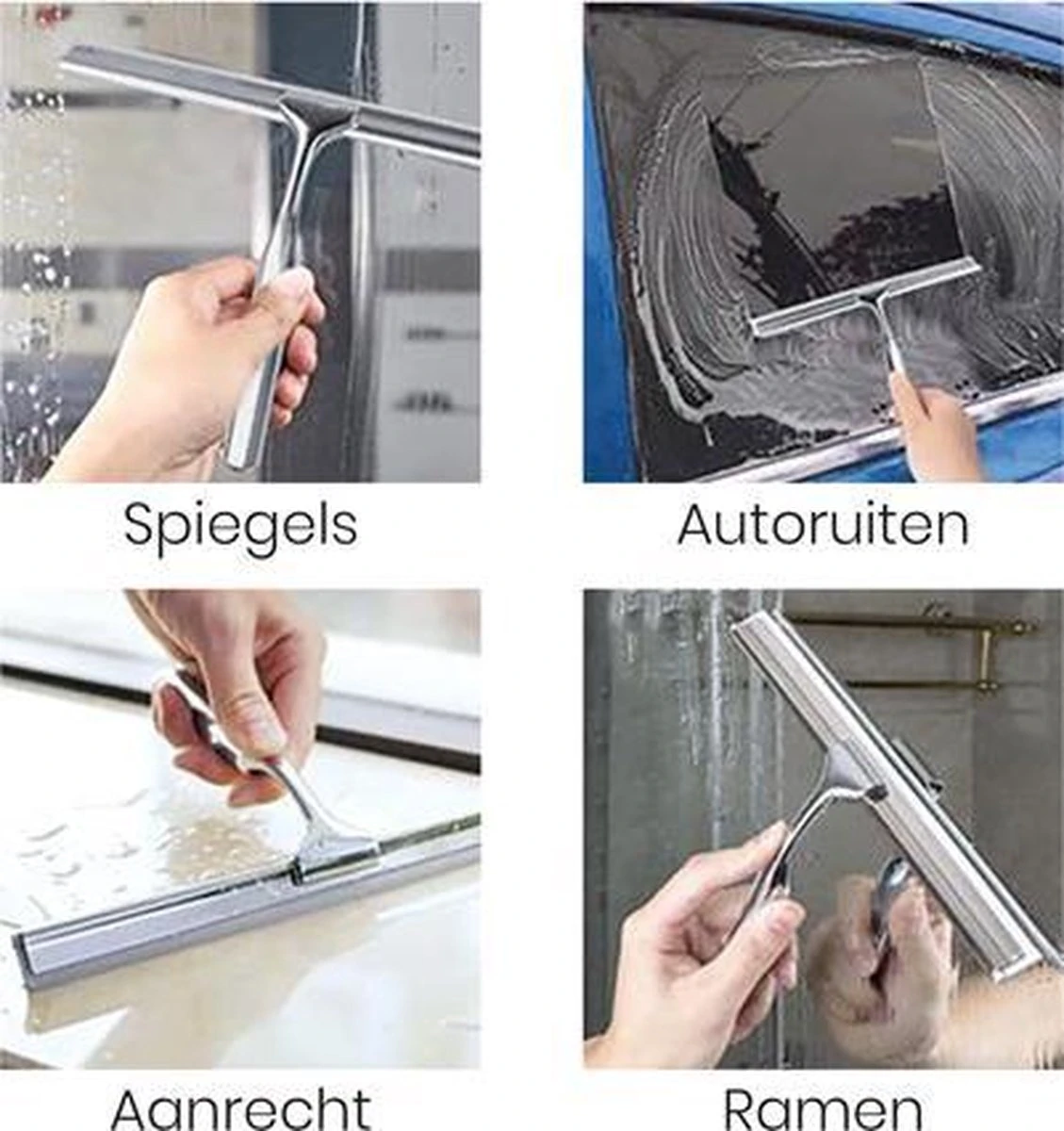 Spiegels

Autoruiten

Aanrecht

Ramen